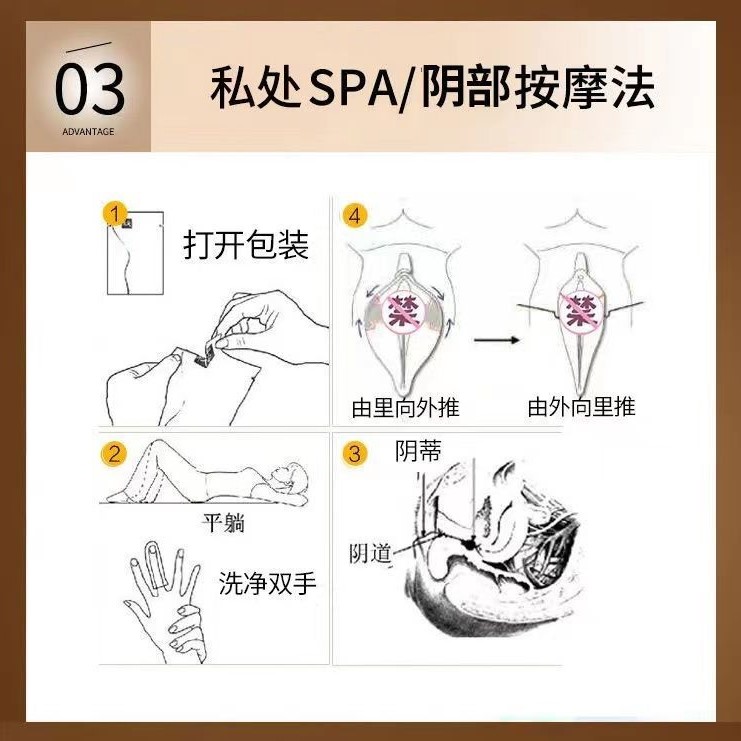 03
ADVANTAGE

私处SPA/阴部按摩法

1
打开包装

4
禁
禁
由里向外推
由外向里推

2
平躺
洗净双手

3
阴蒂
阴道