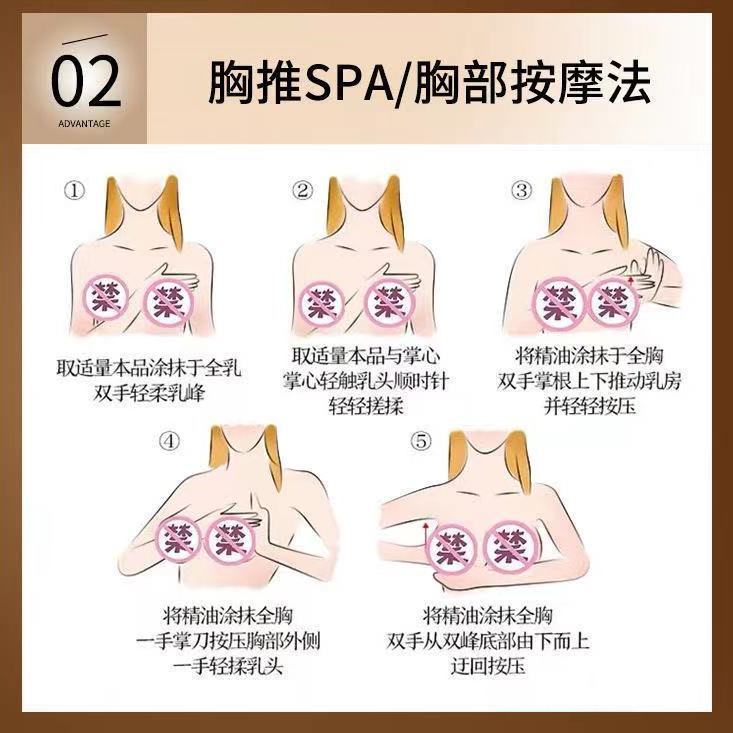 02
ADVANTAGE

胸推SPA/胸部按摩法

①
禁 禁
取适量本品涂抹于全乳
双手轻柔乳峰

②
禁 禁
取适量本品与掌心
掌心轻触乳头顺时针
轻轻搓揉

③
禁 禁
将精油涂抹于全胸
双手掌根上下推动乳房
并轻轻按压

④
禁 禁
将精油涂抹全胸
一手掌刀按压胸部外侧
一手轻揉乳头

⑤
禁 禁
将精油涂抹全胸
双手从双峰底部由下而上
迂回按压