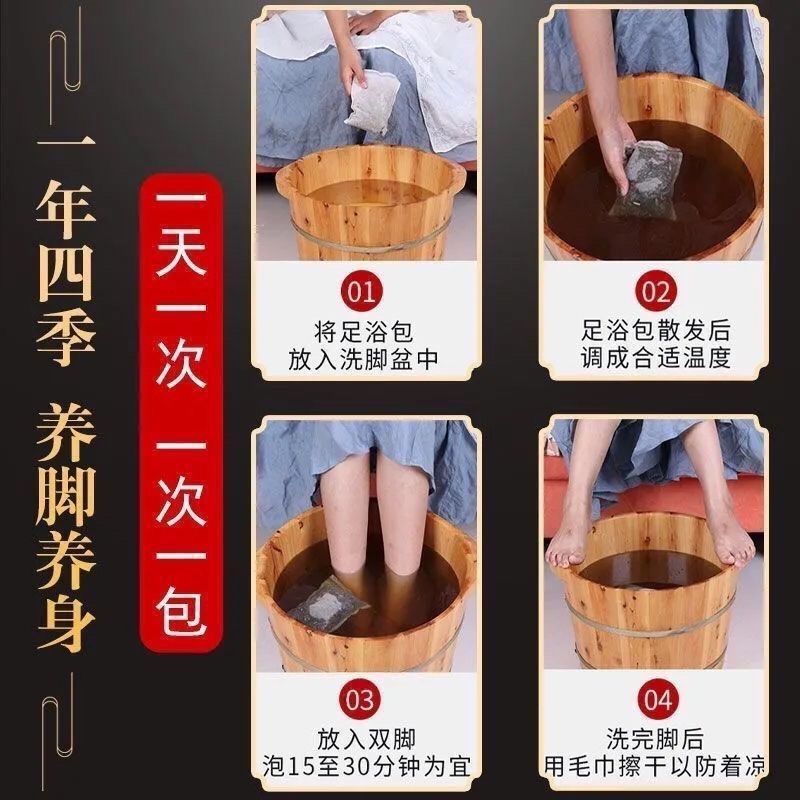 一年四季 养脚养身

一天一次 一次一包

01
将足浴包
放入洗脚盆中

02
足浴包散发后
调成合适温度

03
放入双脚
泡15至30分钟为宜

04
洗完脚后
用毛巾擦干以防着凉