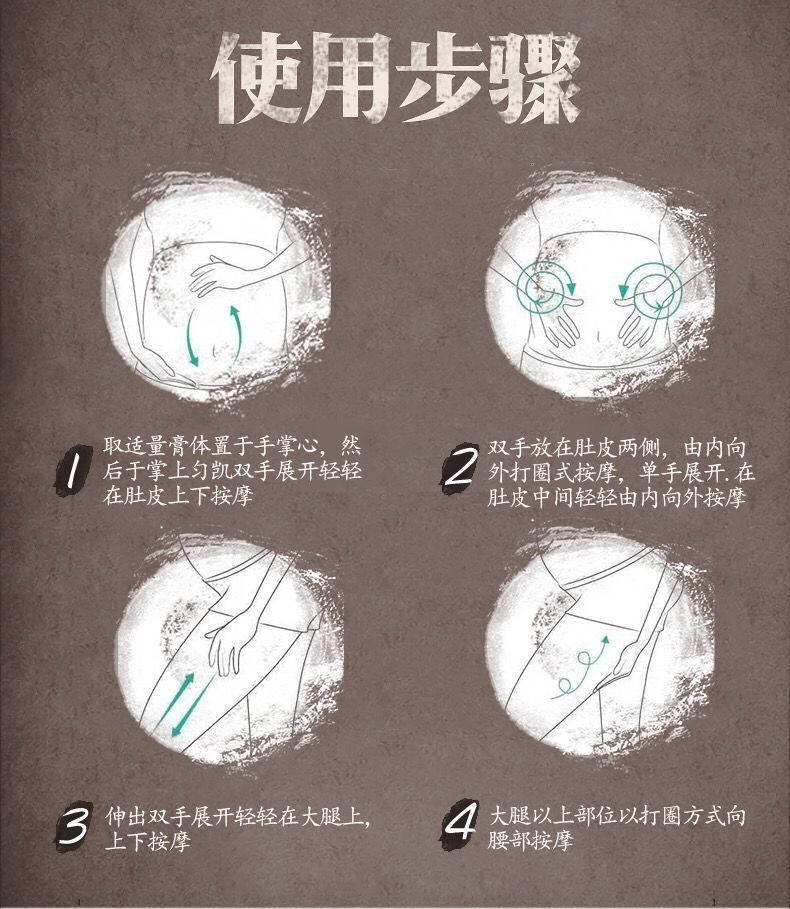 使用步骤

1 取适量膏体置于手掌心，然后于掌上匀凯双手展开轻轻在肚皮上下按摩

2 双手放在肚皮两侧，由内向外打圈式按摩，单手展开.在肚皮中间轻轻由内向外按摩

3 伸出双手展开轻轻在大腿上，上下按摩

4 大腿以上部位以打圈方式向腰部按摩