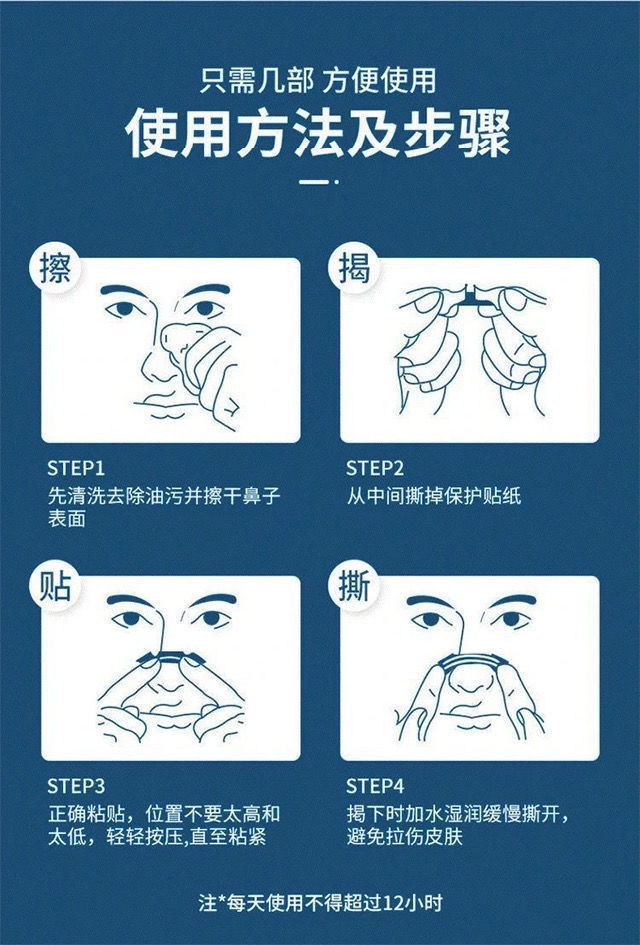 只需几部 方便使用
使用方法及步骤

擦
STEP1
先清洗去除油污并擦干鼻子表面

揭
STEP2
从中间撕掉保护贴纸

贴
STEP3
正确粘贴，位置不要太高和太低，轻轻按压,直至粘紧

撕
STEP4
揭下时加水湿润缓慢撕开，避免拉伤皮肤

注*每天使用不得超过12小时